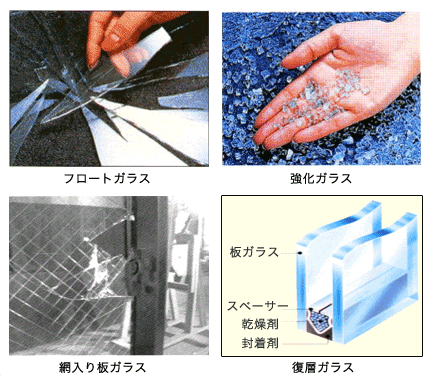 フロートガラス

強化ガラス

網入り板ガラス

板ガラス

スペーサー

乾燥剤

封着剤

復層ガラス