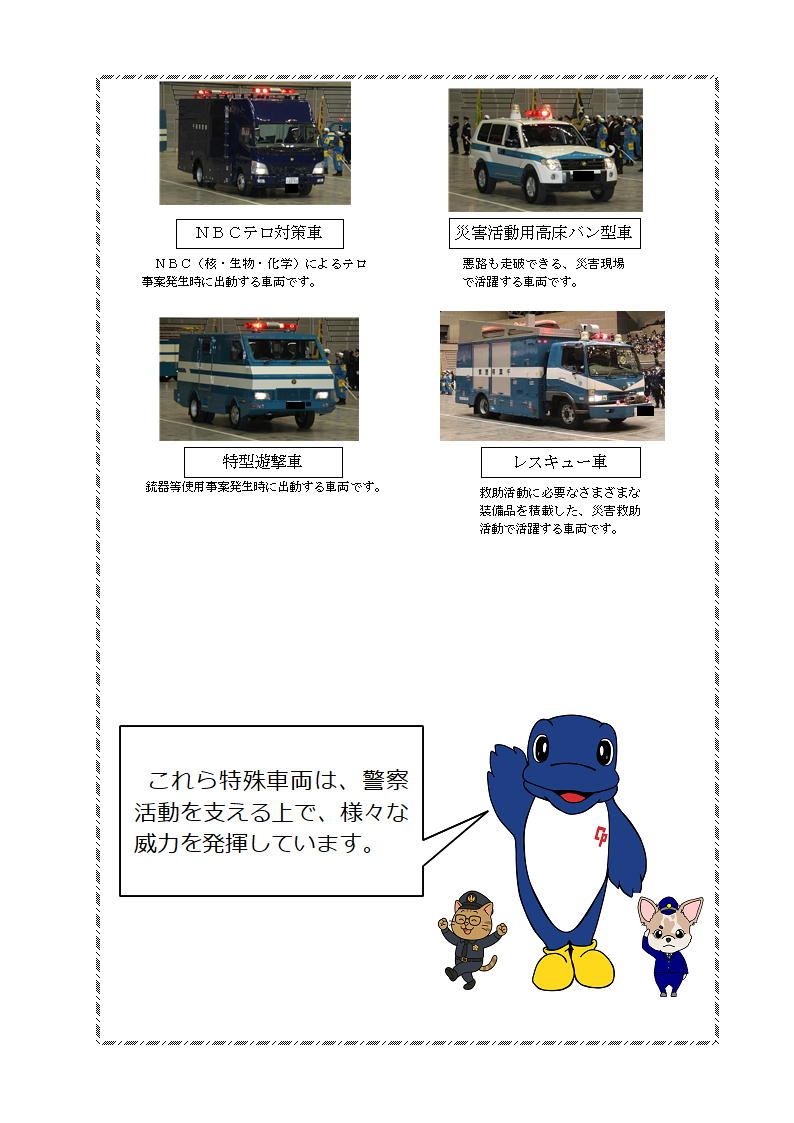 ＮＢＣテロ対策車

ＮＢＣ（核・生物・化学）によるテロ事案発生時に出動する車両です。

災害活動用高床バン型車

悪路も走破できる、災害現場で活躍する車両です。

特型遊撃車

銃器等使用事案発生時に出動する車両です。

レスキュー車

救助活動に必要なさまざまな装備品を積載した、災害救助活動で活躍する車両です。

これら特殊車両は、警察活動を支える上で、様々な威力を発揮しています。